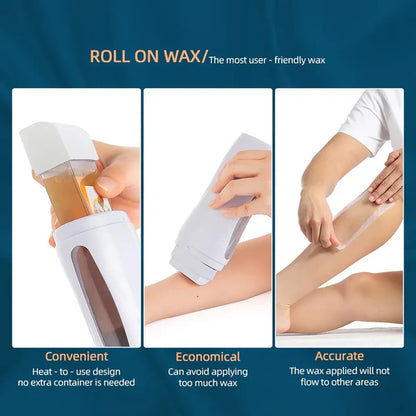 ROLL ON WAX/ The most user - friendly wax

Convenient
Heat - to - use design
no extra container is needed

Economical
Can avoid applying
too much wax

Accurate
The wax applied will not
flow to other areas